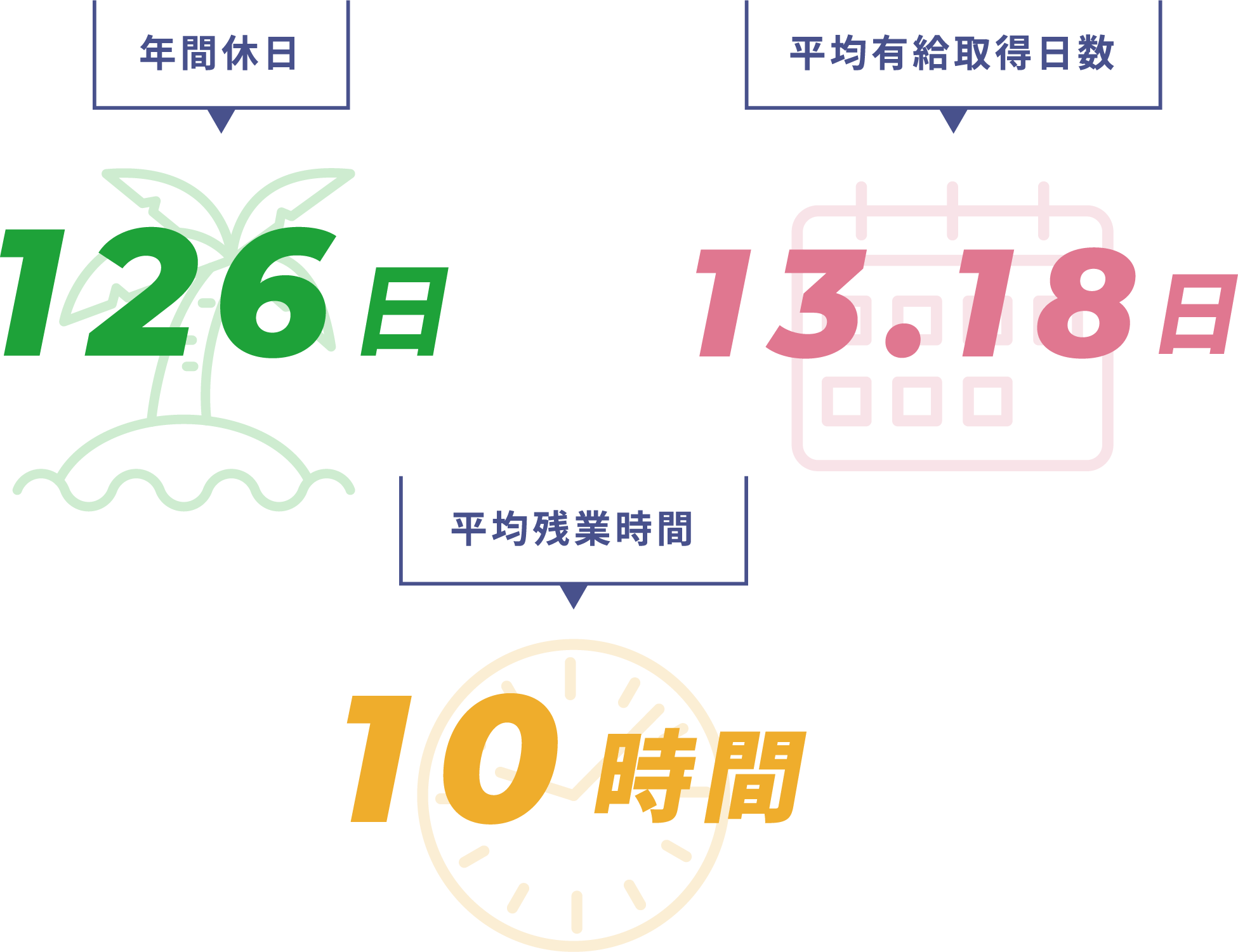 年間休日

126日

平均有給取得日数

13.18日

平均残業時間

10時間